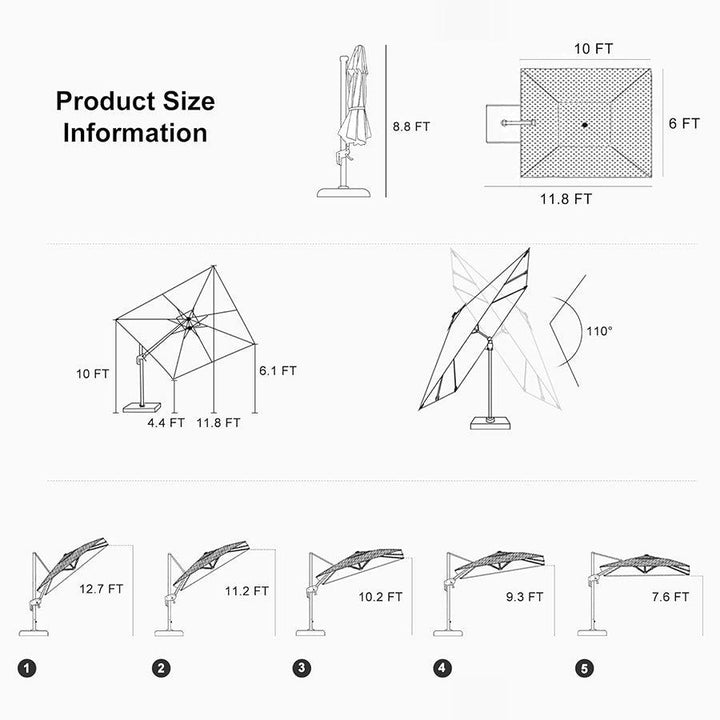 Product Size Information

8.8 FT

10 FT

6 FT

11.8 FT

10 FT

6.1 FT

4.4 FT

11.8 FT

110°

12.7 FT

11.2 FT

10.2 FT

9.3 FT

7.6 FT

1

2

3

4

5